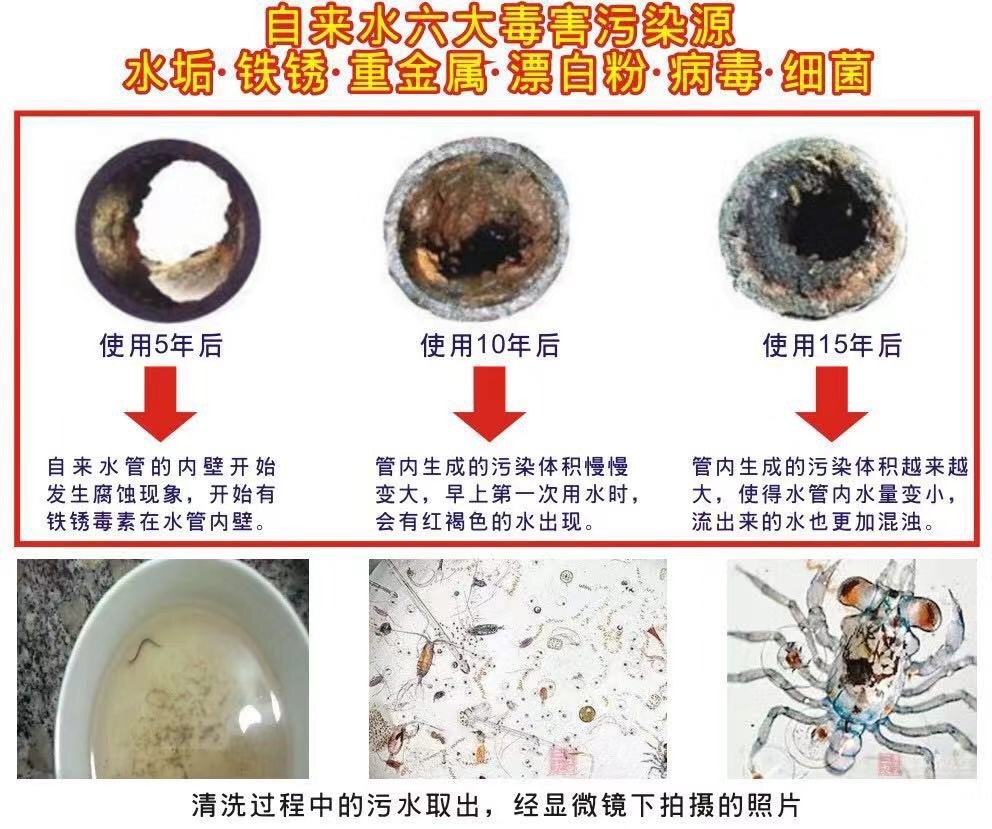 自来水六大毒害污染源
水垢·铁锈·重金属·漂白粉·病毒·细菌

使用5年后

自来水管的内壁开始发生腐蚀现象，开始有铁锈毒素在水管内壁。

使用10年后

管内生成的污染体积慢慢变大，早上第一次用水时，会有红褐色的水出现。

使用15年后

管内生成的污染体积越来越大，使得水管内水量变小，流出来的水也更加混浊。

清洗过程中的污水取出，经显微镜下拍摄的照片