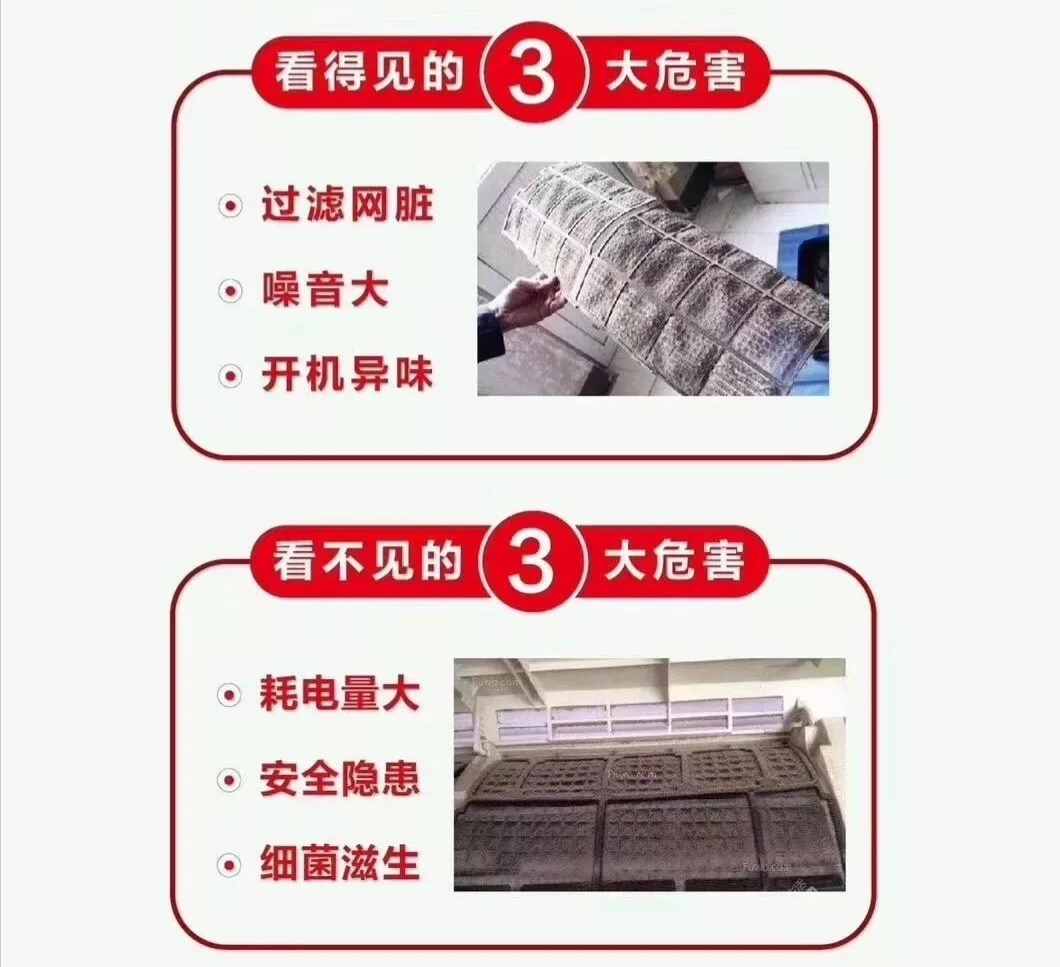 看得见的 3 大危害

过滤网脏
噪音大
开机异味

看不见的 3 大危害

耗电量大
安全隐患
细菌滋生